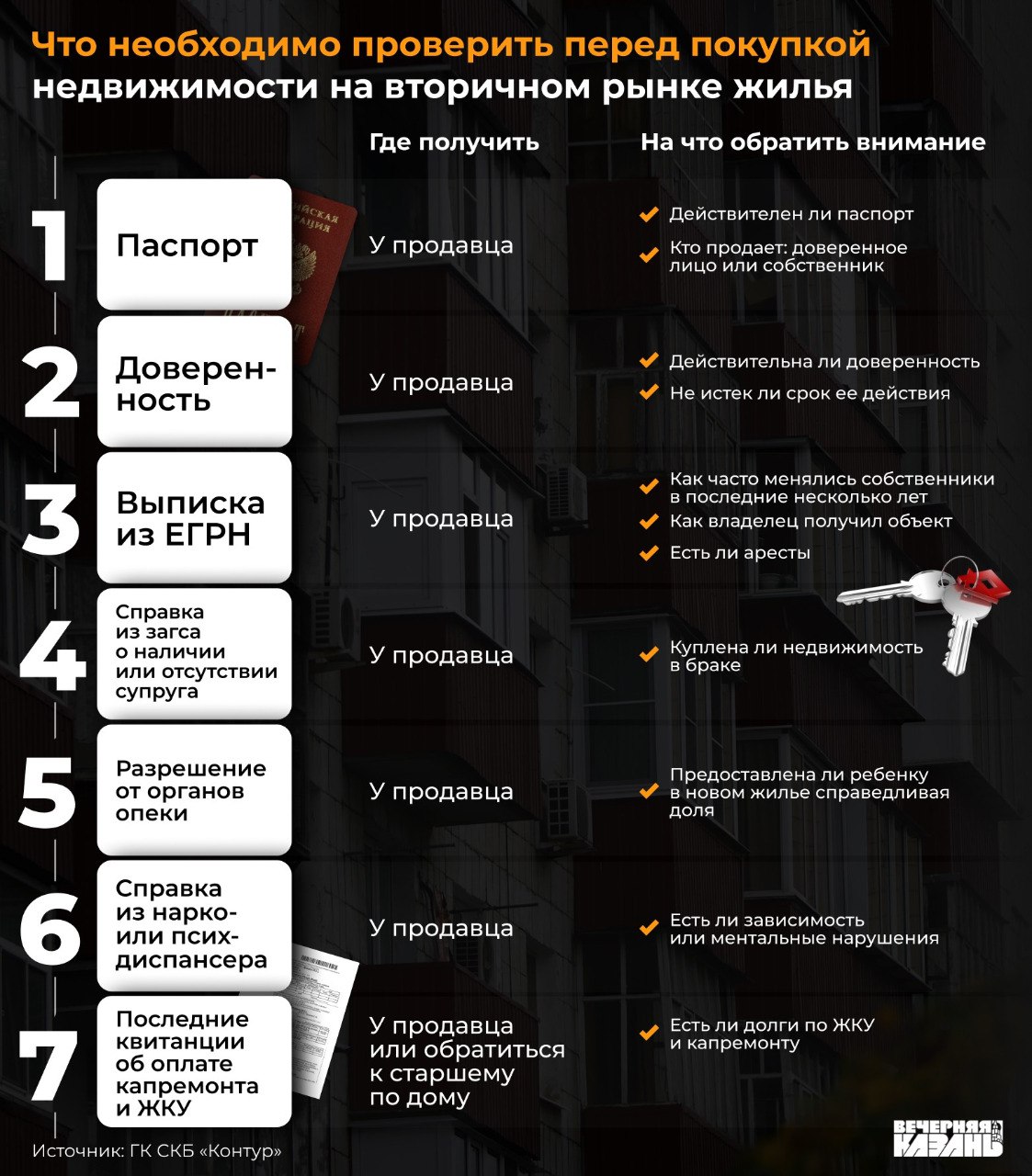 Что необходимо проверить перед покупкой недвижимости на вторичном рынке жилья

| | | Где получить | На что обратить внимание |
|---|---|---|---|
| 1 | Паспорт | У продавца | Действителен ли паспорт; Кто продает: доверенное лицо или собственник |
| 2 | Доверенность | У продавца | Действительна ли доверенность; Не истек ли срок ее действия |
| 3 | Выписка из ЕГРН | У продавца | Как часто менялись собственники в последние несколько лет; Как владелец получил объект; Есть ли аресты |
| 4 | Справка из загса о наличии или отсутствии супруга | У продавца | Куплена ли недвижимость в браке |
| 5 | Разрешение от органов опеки | У продавца | Предоставлена ли ребенку в новом жилье справедливая доля |
| 6 | Справка из нарко- или псих-диспансера | У продавца | Есть ли зависимость или ментальные нарушения |
| 7 | Последние квитанции об оплате капремонта и ЖКУ | У продавца или обратиться к старшему по дому | Есть ли долги по ЖКУ и капремонту |

Источник: ГК СКБ «Контур»

ВЕЧЕРНЯЯ КАЗАНЬ